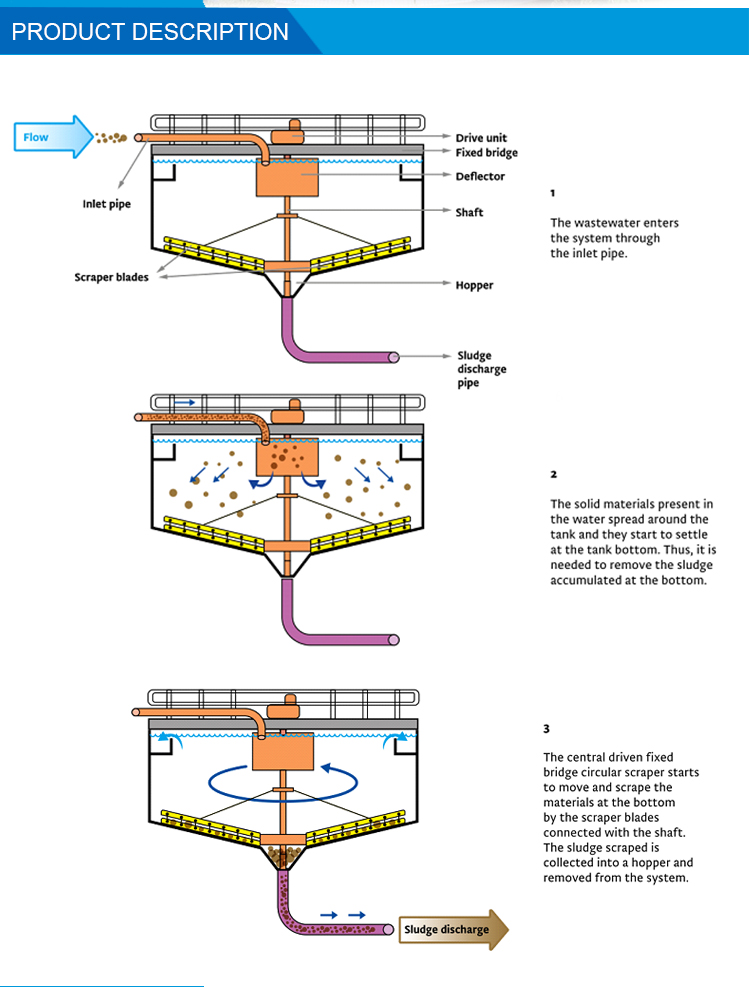 PRODUCT DESCRIPTION

Flow

Drive unit
Fixed bridge
Deflector
Inlet pipe
Shaft
Scraper blades
Hopper
Sludge discharge pipe

1

The wastewater enters the system through the inlet pipe.

2

The solid materials present in the water spread around the tank and they start to settle at the tank bottom. Thus, it is needed to remove the sludge accumulated at the bottom.

3

The central driven fixed bridge circular scraper starts to move and scrape the materials at the bottom by the scraper blades connected with the shaft. The sludge scraped is collected into a hopper and removed from the system.

Sludge discharge